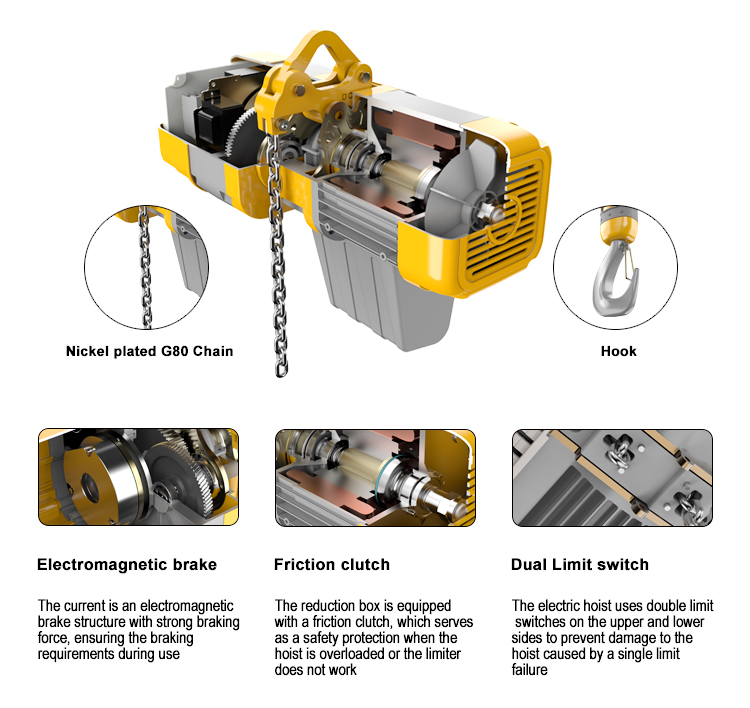 Nickel plated G80 Chain

Hook

Electromagnetic brake

The current is an electromagnetic brake structure with strong braking force, ensuring the braking requirements during use

Friction clutch

The reduction box is equipped with a friction clutch, which serves as a safety protection when the hoist is overloaded or the limiter does not work

Dual Limit switch

The electric hoist uses double limit switches on the upper and lower sides to prevent damage to the hoist caused by a single limit failure